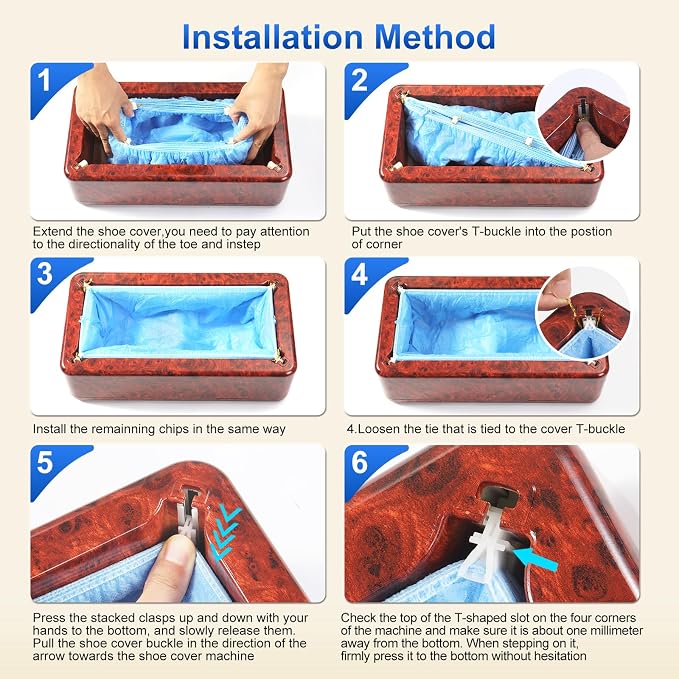 Installation Method

1

Extend the shoe cover,you need to pay attention to the directionality of the toe and instep

2

Put the shoe cover's T-buckle into the postion of corner

3

Install the remainning chips in the same way

4

4.Loosen the tie that is tied to the cover T-buckle

5

Press the stacked clasps up and down with your hands to the bottom, and slowly release them. Pull the shoe cover buckle in the direction of the arrow towards the shoe cover machine

6

Check the top of the T-shaped slot on the four corners of the machine and make sure it is about one millimeter away from the bottom. When stepping on it, firmly press it to the bottom without hesitation