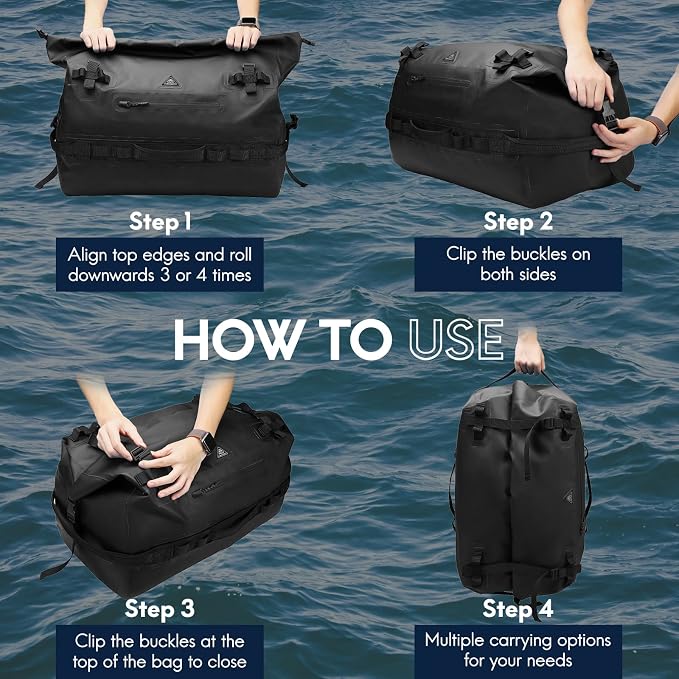 Step 1

Align top edges and roll downwards 3 or 4 times

Step 2

Clip the buckles on both sides

HOW TO USE

Step 3

Clip the buckles at the top of the bag to close

Step 4

Multiple carrying options for your needs