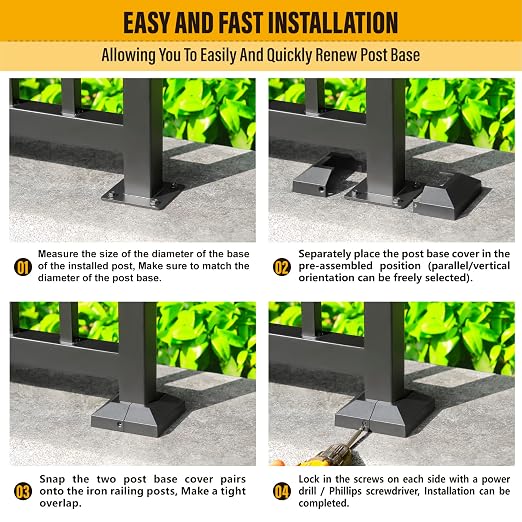 EASY AND FAST INSTALLATION

Allowing You To Easily And Quickly Renew Post Base

01 Measure the size of the diameter of the base of the installed post, Make sure to match the diameter of the post base.

02 Separately place the post base cover in the pre-assembled position (parallel/vertical orientation can be freely selected).

03 Snap the two post base cover pairs onto the iron railing posts, Make a tight overlap.

04 Lock in the screws on each side with a power drill / Phillips screwdriver, Installation can be completed.