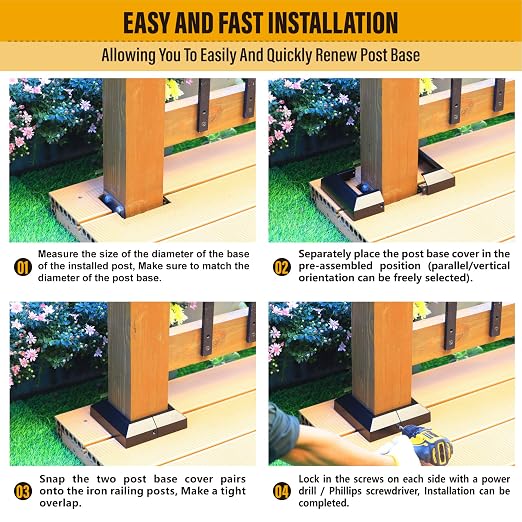 EASY AND FAST INSTALLATION

Allowing You To Easily And Quickly Renew Post Base

01 Measure the size of the diameter of the base of the installed post, Make sure to match the diameter of the post base.

02 Separately place the post base cover in the pre-assembled position (parallel/vertical orientation can be freely selected).

03 Snap the two post base cover pairs onto the iron railing posts, Make a tight overlap.

04 Lock in the screws on each side with a power drill / Phillips screwdriver, Installation can be completed.