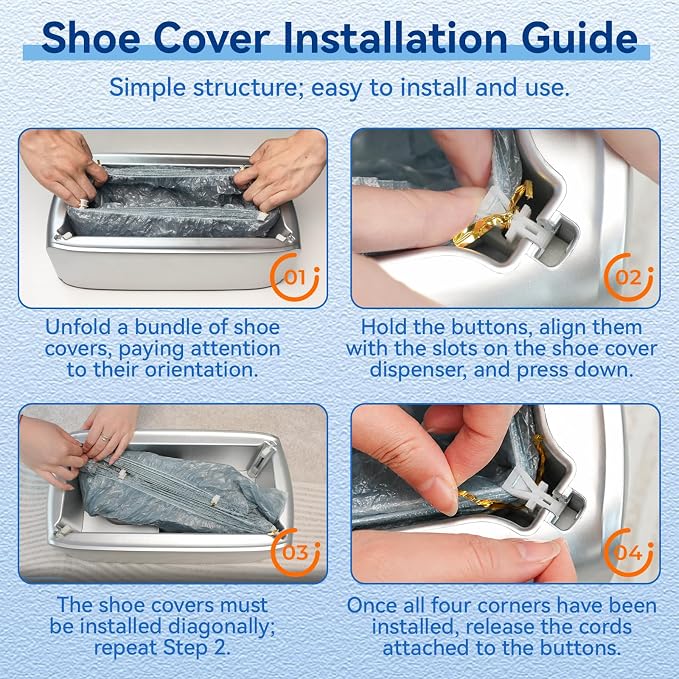 Shoe Cover Installation Guide

Simple structure; easy to install and use.

01

Unfold a bundle of shoe covers, paying attention to their orientation.

02

Hold the buttons, align them with the slots on the shoe cover dispenser, and press down.

03

The shoe covers must be installed diagonally; repeat Step 2.

04

Once all four corners have been installed, release the cords attached to the buttons.