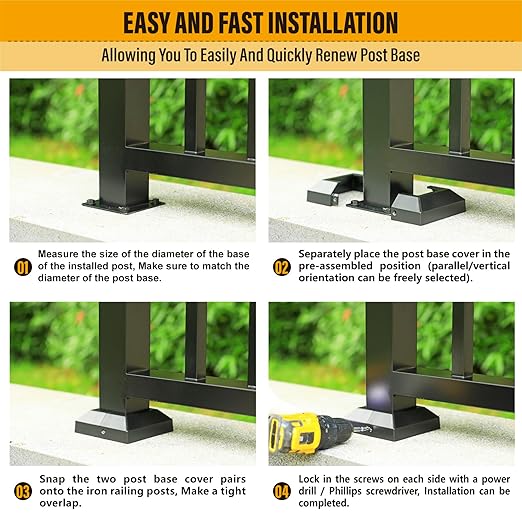 EASY AND FAST INSTALLATION

Allowing You To Easily And Quickly Renew Post Base

01 Measure the size of the diameter of the base of the installed post, Make sure to match the diameter of the post base.

02 Separately place the post base cover in the pre-assembled position (parallel/vertical orientation can be freely selected).

03 Snap the two post base cover pairs onto the iron railing posts, Make a tight overlap.

04 Lock in the screws on each side with a power drill / Phillips screwdriver, Installation can be completed.