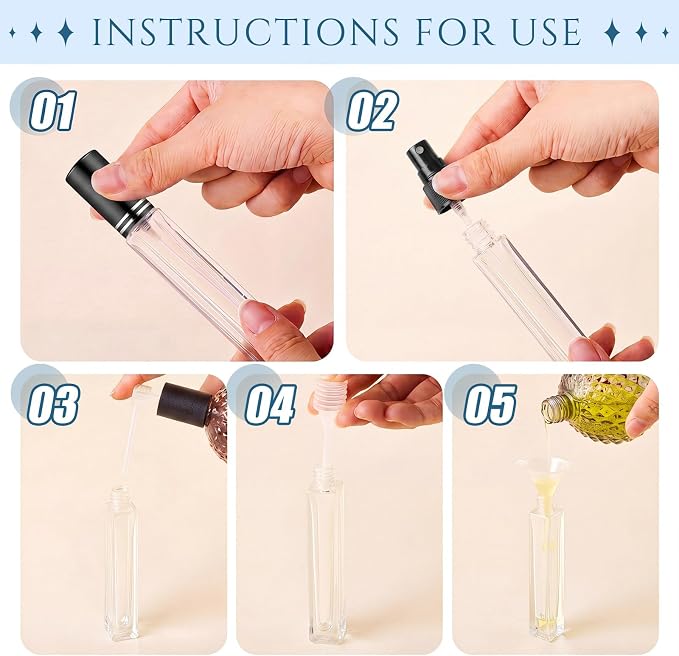 INSTRUCTIONS FOR USE

01

02

03

04

05