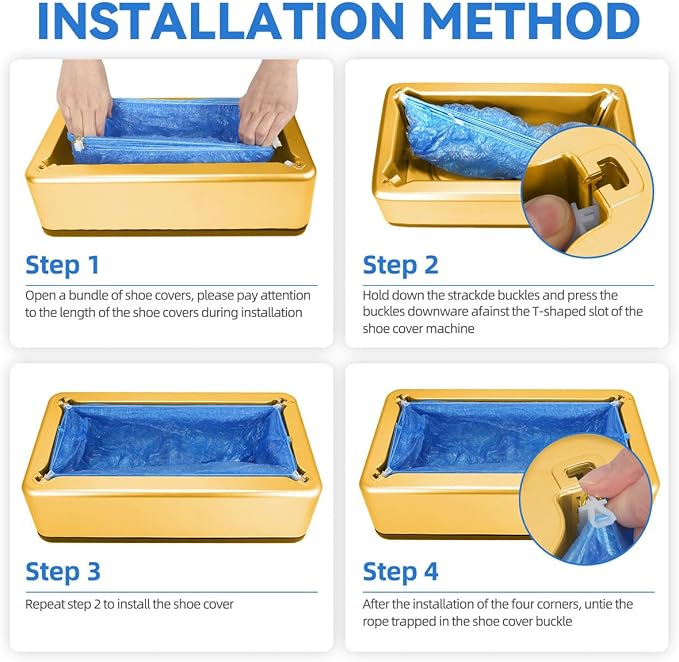 INSTALLATION METHOD

Step 1

Open a bundle of shoe covers, please pay attention to the length of the shoe covers during installation

Step 2

Hold down the strackde buckles and press the buckles downware afainst the T-shaped slot of the shoe cover machine

Step 3

Repeat step 2 to install the shoe cover

Step 4

After the installation of the four corners, untie the rope trapped in the shoe cover buckle