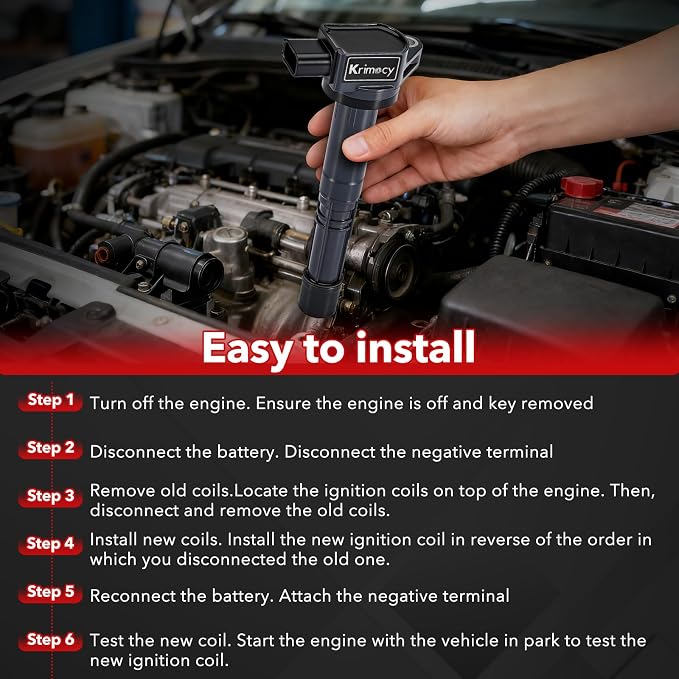 Krimocy

Easy to install

Step 1 Turn off the engine. Ensure the engine is off and key removed

Step 2 Disconnect the battery. Disconnect the negative terminal

Step 3 Remove old coils.Locate the ignition coils on top of the engine. Then, disconnect and remove the old coils.

Step 4 Install new coils. Install the new ignition coil in reverse of the order in which you disconnected the old one.

Step 5 Reconnect the battery. Attach the negative terminal

Step 6 Test the new coil. Start the engine with the vehicle in park to test the new ignition coil.