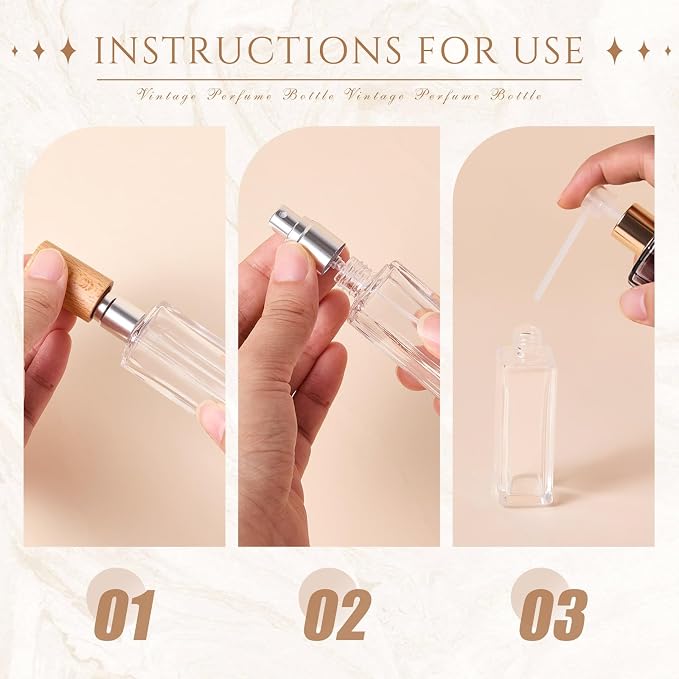 INSTRUCTIONS FOR USE

Vintage Perfume Bottle Vintage Perfume Bottle

01

02

03