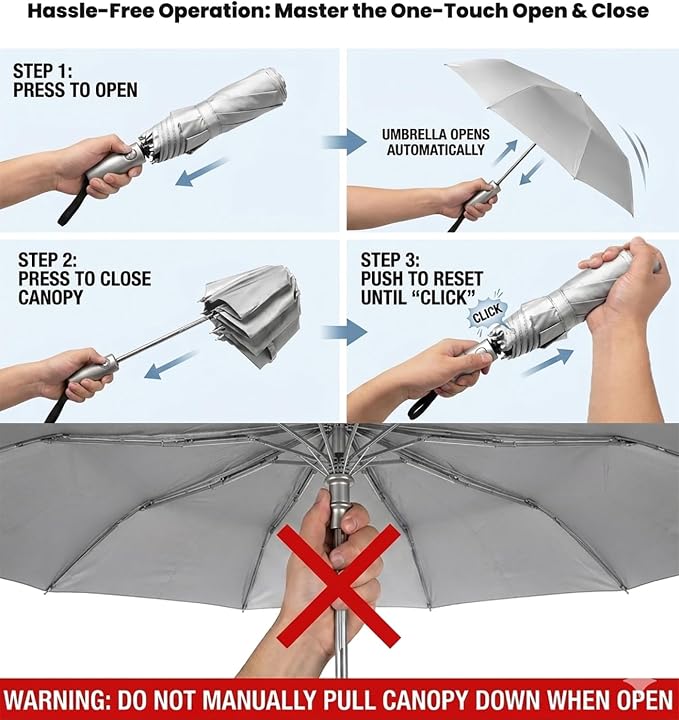 Hassle-Free Operation: Master the One-Touch Open & Close

STEP 1:
PRESS TO OPEN

UMBRELLA OPENS
AUTOMATICALLY

STEP 2:
PRESS TO CLOSE
CANOPY

STEP 3:
PUSH TO RESET
UNTIL "CLICK"

CLICK

WARNING: DO NOT MANUALLY PULL CANOPY DOWN WHEN OPEN