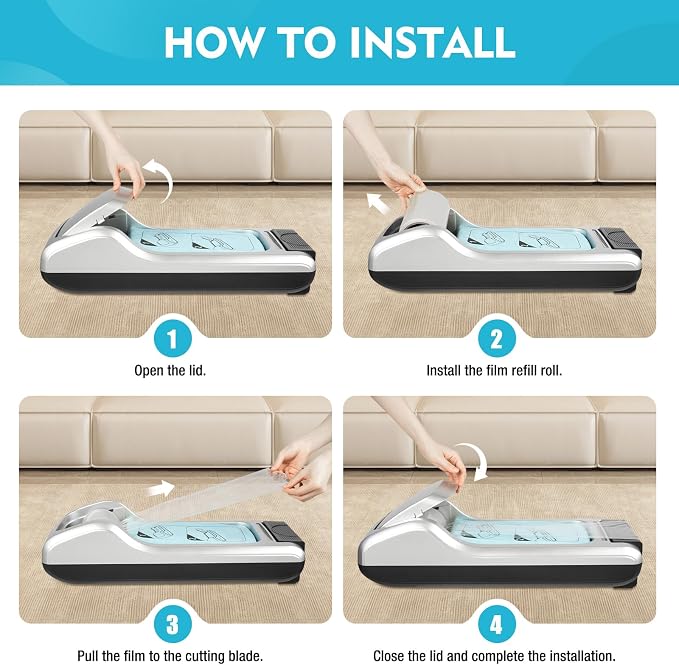 HOW TO INSTALL

1
Open the lid.

2
Install the film refill roll.

3
Pull the film to the cutting blade.

4
Close the lid and complete the installation.