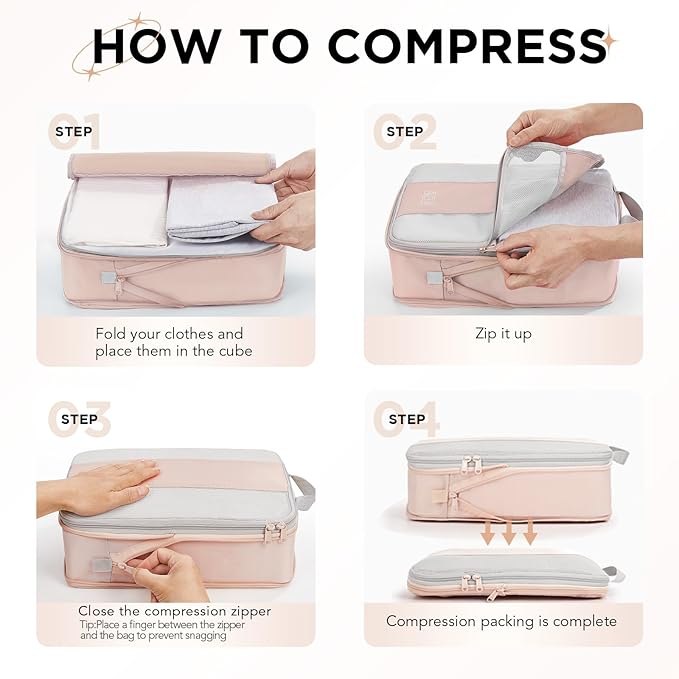 HOW TO COMPRESS

01 STEP

Fold your clothes and place them in the cube

02 STEP

Zip it up

03 STEP

Close the compression zipper
Tip:Place a finger between the zipper and the bag to prevent snagging

04 STEP

Compression packing is complete