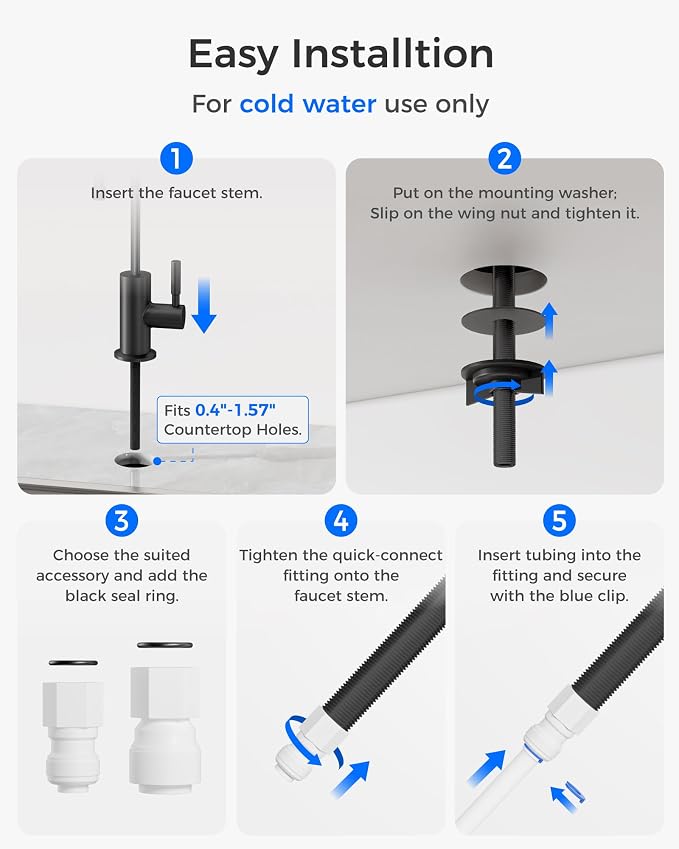 Easy Installtion

For cold water use only

1
Insert the faucet stem.

Fits 0.4"-1.57" Countertop Holes.

2
Put on the mounting washer; Slip on the wing nut and tighten it.

3
Choose the suited accessory and add the black seal ring.

4
Tighten the quick-connect fitting onto the faucet stem.

5
Insert tubing into the fitting and secure with the blue clip.