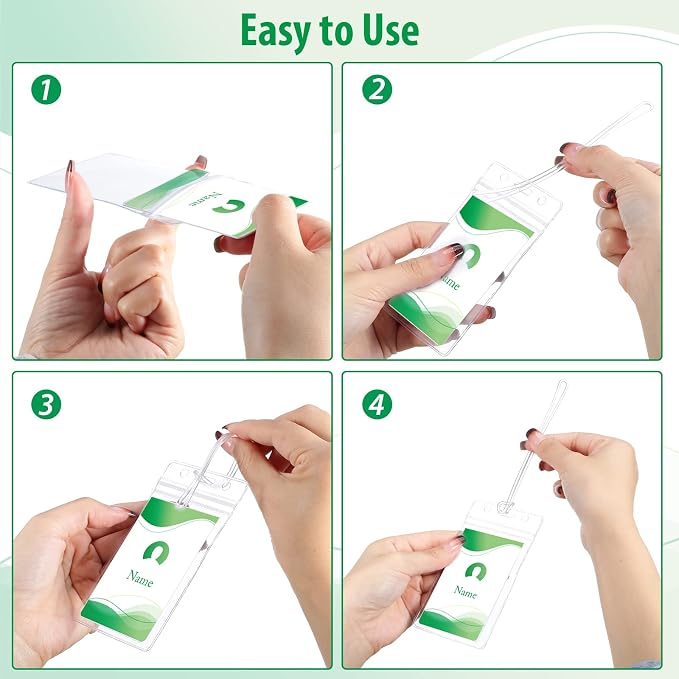 Easy to Use

1

Name

2

Name

3

Name

4

Name