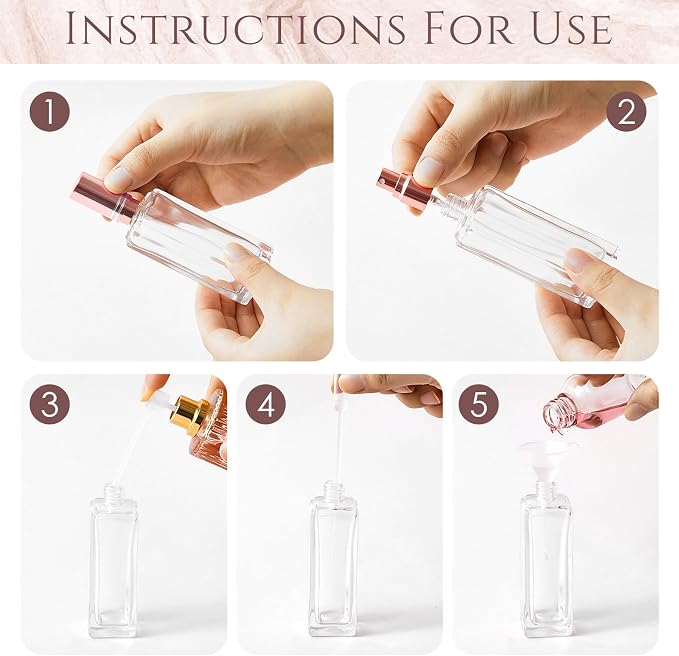 INSTRUCTIONS FOR USE

1

2

3

4

5