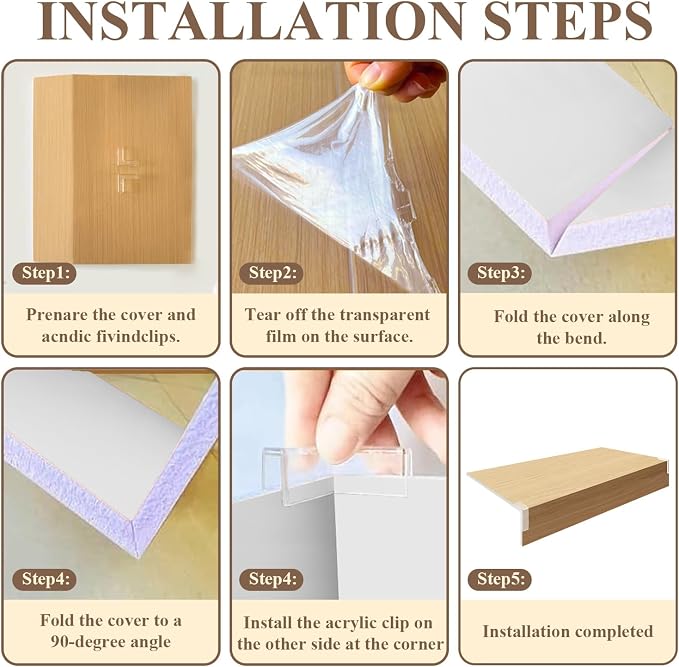 INSTALLATION STEPS

Step1:

Prenare the cover and acndic fivindclips.

Step2:

Tear off the transparent film on the surface.

Step3:

Fold the cover along the bend.

Step4:

Fold the cover to a 90-degree angle

Step4:

Install the acrylic clip on the other side at the corner

Step5:

Installation completed