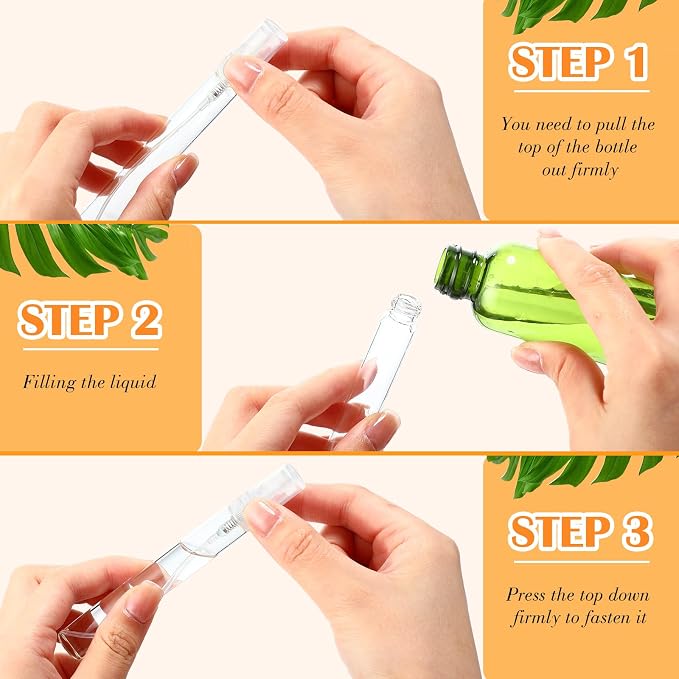 STEP 1

You need to pull the top of the bottle out firmly

STEP 2

Filling the liquid

STEP 3

Press the top down firmly to fasten it