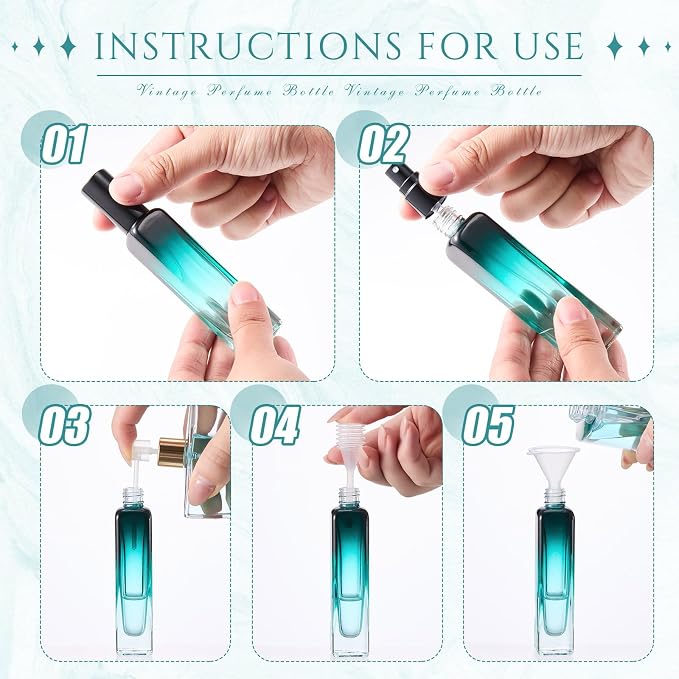 INSTRUCTIONS FOR USE

Vintage Perfume Bottle Vintage Perfume Bottle

01

02

03

04

05