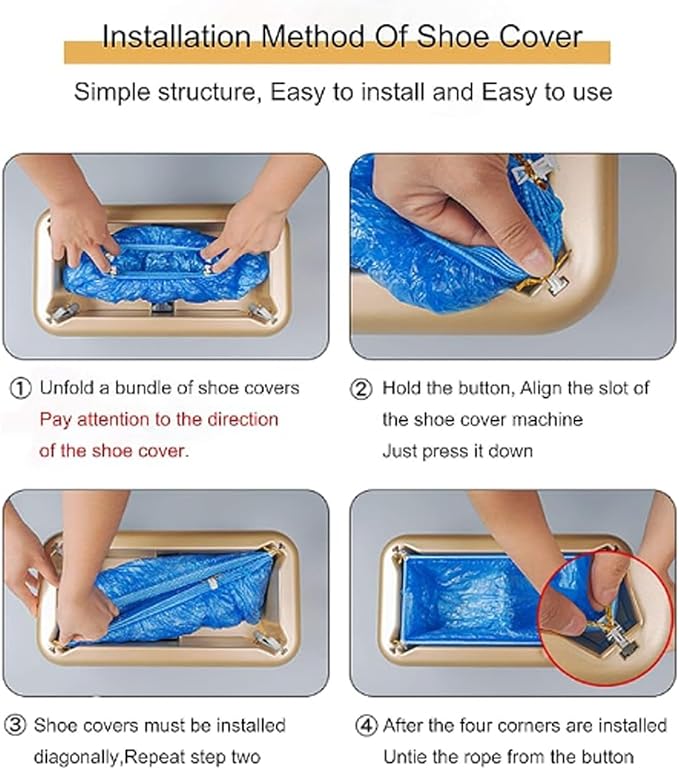 Installation Method Of Shoe Cover

Simple structure, Easy to install and Easy to use

① Unfold a bundle of shoe covers
Pay attention to the direction of the shoe cover.

② Hold the button, Align the slot of the shoe cover machine
Just press it down

③ Shoe covers must be installed diagonally,Repeat step two

④ After the four corners are installed
Untie the rope from the button