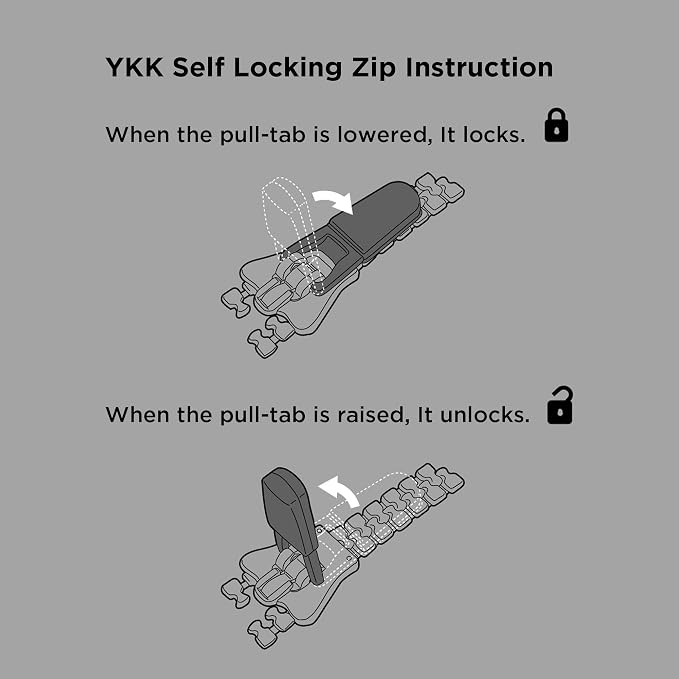 YKK Self Locking Zip Instruction

When the pull-tab is lowered, It locks.

When the pull-tab is raised, It unlocks.