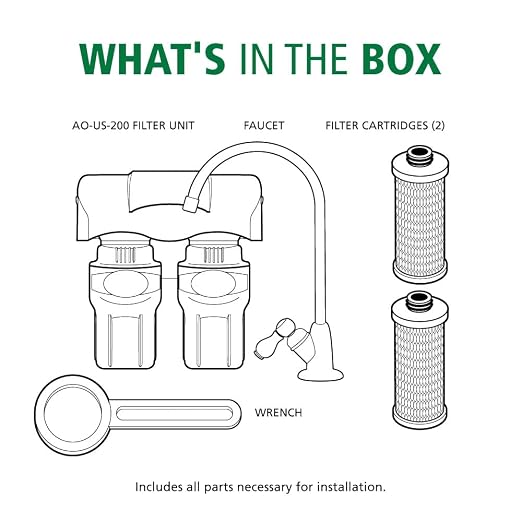 WHAT'S IN THE BOX

AO-US-200 FILTER UNIT

FAUCET

FILTER CARTRIDGES (2)

WRENCH

Includes all parts necessary for installation.